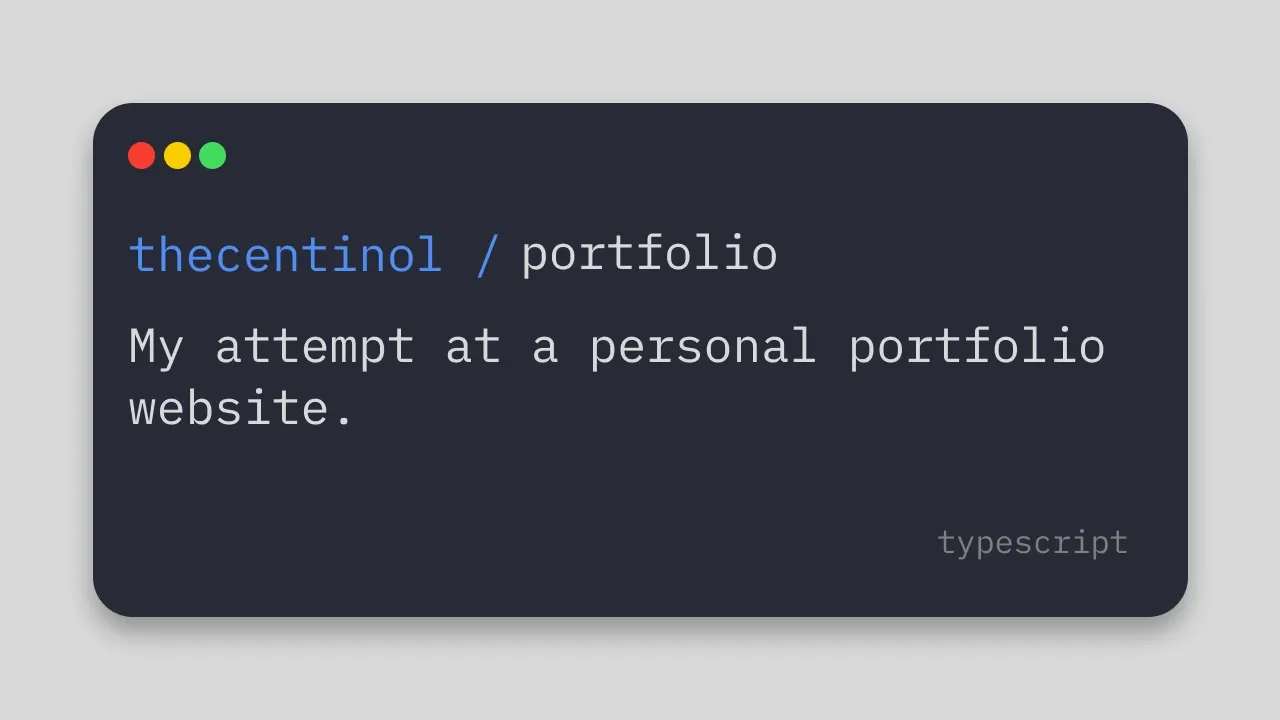 thecentinol / portfolio

My attempt at a personal portfolio website.

typescript